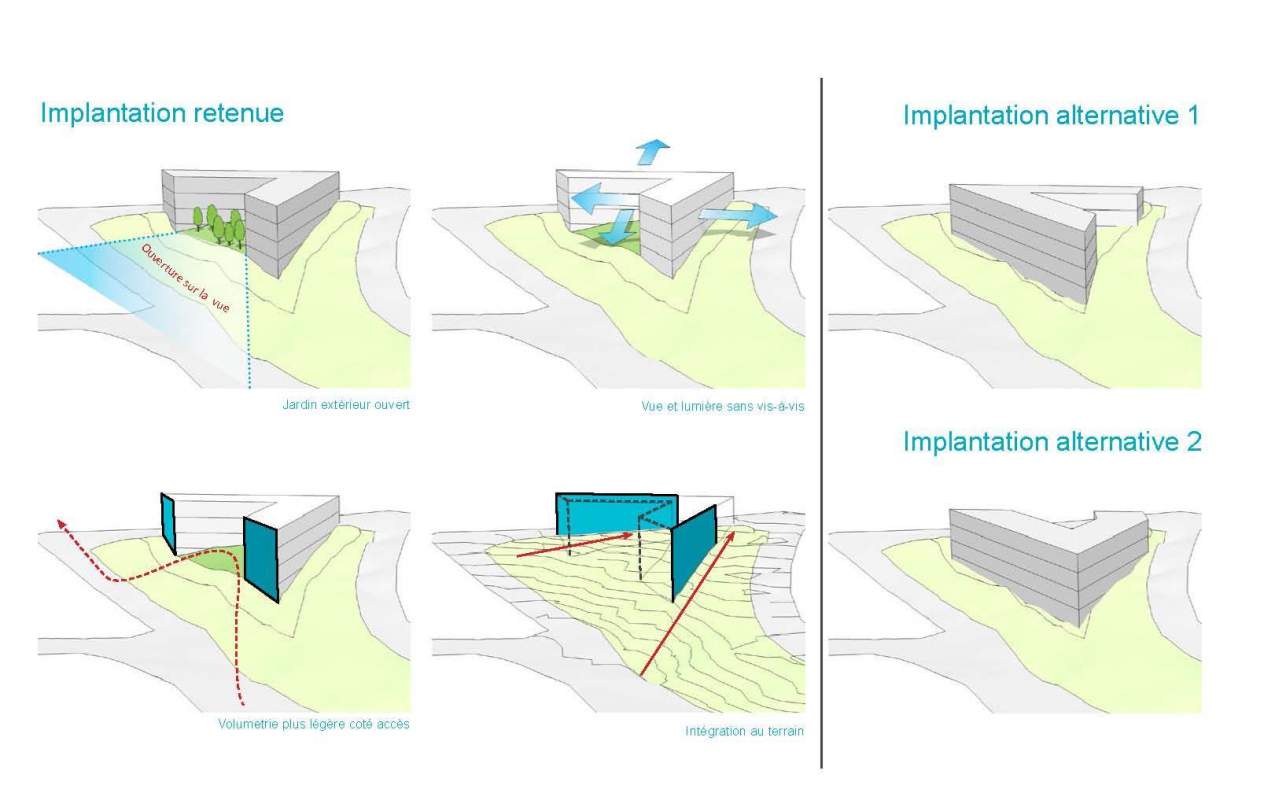 Implantation retenue

Ouverture sur la vue

Jardin extérieur ouvert

Vue et lumière sans vis-à-vis

Volumetrie plus légère coté accès

Intégration au terrain

Implantation alternative 1

Implantation alternative 2