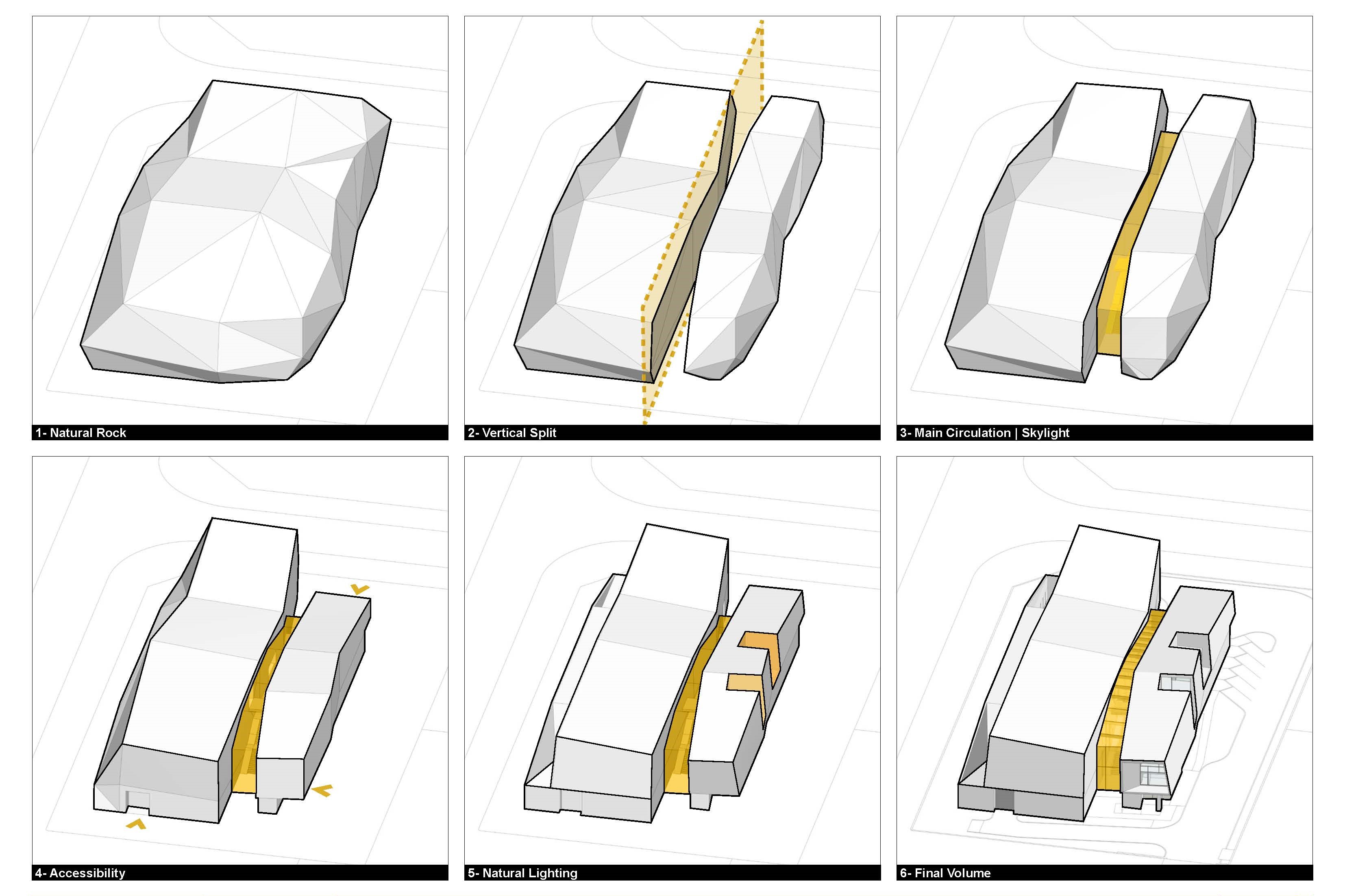 1- Natural Rock

2- Vertical Split

3- Main Circulation | Skylight

4- Accessibility

5- Natural Lighting

6- Final Volume