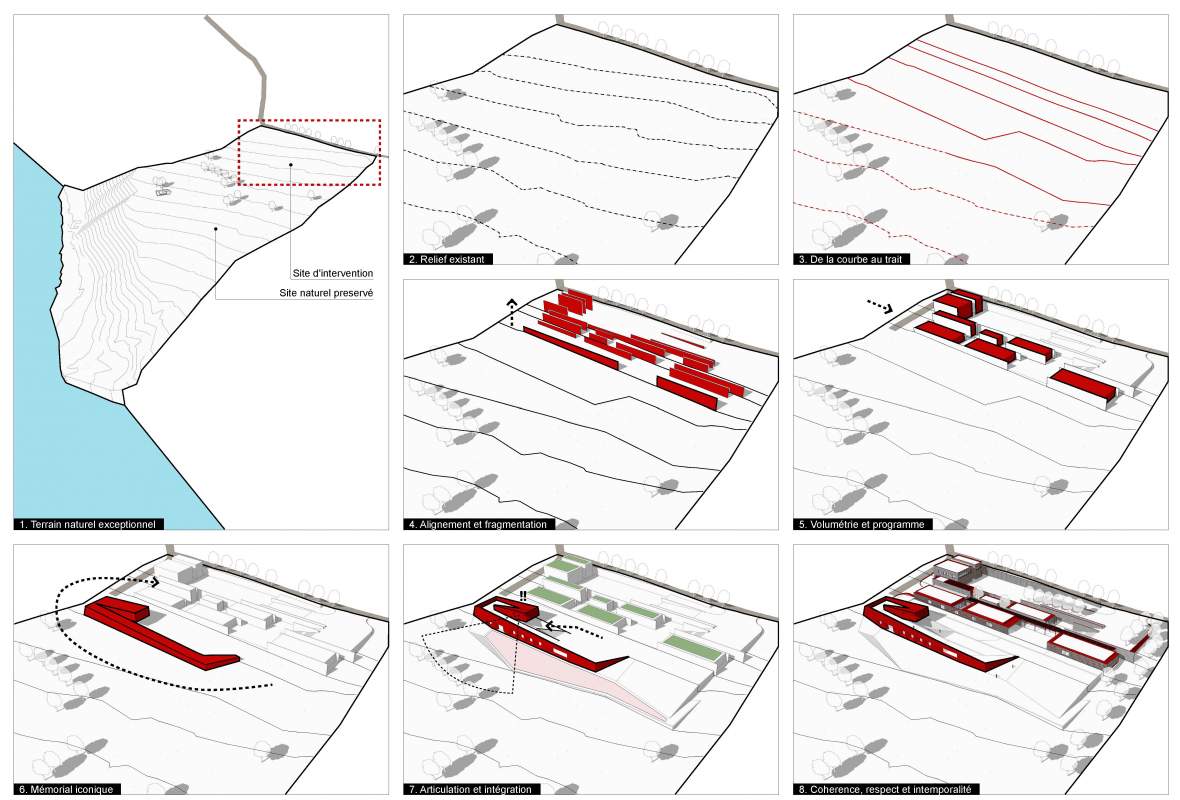 Site d'intervention

Site naturel preservé

1. Terrain naturel exceptionnel

2. Relief existant

3. De la courbe au trait

4. Alignement et fragmentation

5. Volumétrie et programme

6. Mémorial iconique

7. Articulation et intégration

8. Coherence, respect et intemporalité